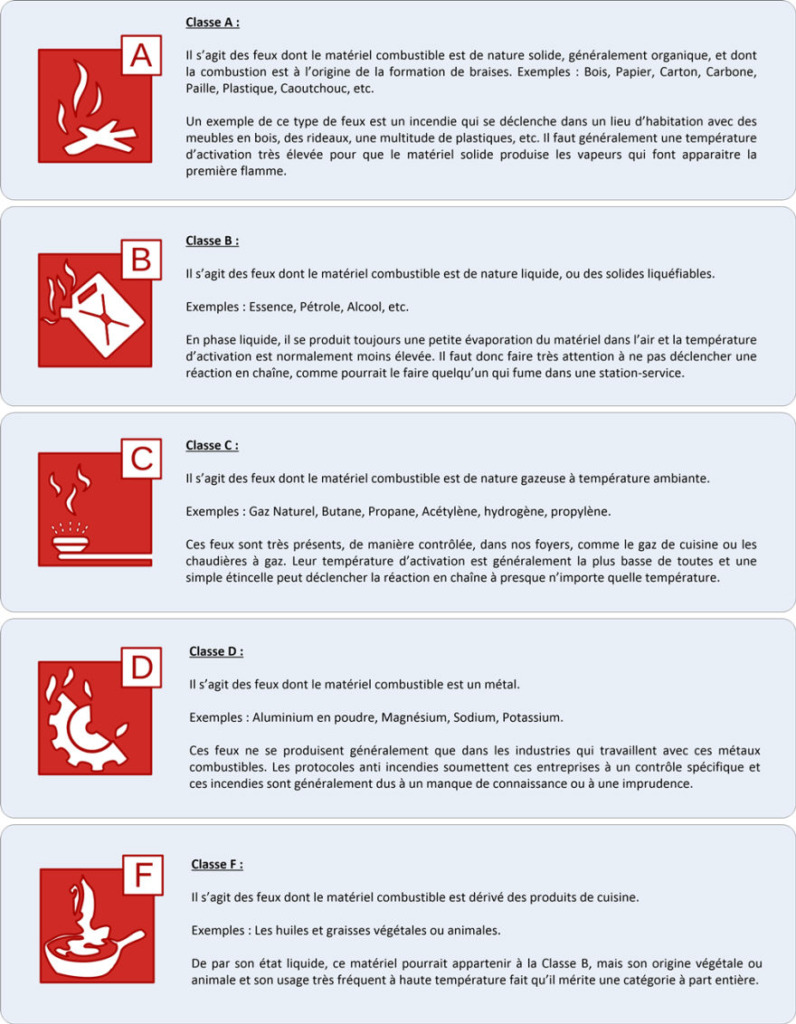 A

Classe A :

Il s'agit des feux dont le matériel combustible est de nature solide, généralement organique, et dont la combustion est à l'origine de la formation de braises. Exemples : Bois, Papier, Carton, Carbone, Paille, Plastique, Caoutchouc, etc.

Un exemple de ce type de feux est un incendie qui se déclenche dans un lieu d'habitation avec des meubles en bois, des rideaux, une multitude de plastiques, etc. Il faut généralement une température d'activation très élevée pour que le matériel solide produise les vapeurs qui font apparaitre la première flamme.

B

Classe B :

Il s'agit des feux dont le matériel combustible est de nature liquide, ou des solides liquéfiables.

Exemples : Essence, Pétrole, Alcool, etc.

En phase liquide, il se produit toujours une petite évaporation du matériel dans l'air et la température d'activation est normalement moins élevée. Il faut donc faire très attention à ne pas déclencher une réaction en chaîne, comme pourrait le faire quelqu'un qui fume dans une station-service.

C

Classe C :

Il s'agit des feux dont le matériel combustible est de nature gazeuse à température ambiante.

Exemples : Gaz Naturel, Butane, Propane, Acétylène, hydrogène, propylène.

Ces feux sont très présents, de manière contrôlée, dans nos foyers, comme le gaz de cuisine ou les chaudières à gaz. Leur température d'activation est généralement la plus basse de toutes et une simple étincelle peut déclencher la réaction en chaîne à presque n'importe quelle température.

D

Classe D :

Il s'agit des feux dont le matériel combustible est un métal.

Exemples : Aluminium en poudre, Magnésium, Sodium, Potassium.

Ces feux ne se produisent généralement que dans les industries qui travaillent avec ces métaux combustibles. Les protocoles anti incendies soumettent ces entreprises à un contrôle spécifique et ces incendies sont généralement dus à un manque de connaissance ou à une imprudence.

F

Classe F :

Il s'agit des feux dont le matériel combustible est dérivé des produits de cuisine.

Exemples : Les huiles et graisses végétales ou animales.

De par son état liquide, ce matériel pourrait appartenir à la Classe B, mais son origine végétale ou animale et son usage très fréquent à haute température fait qu'il mérite une catégorie à part entière.